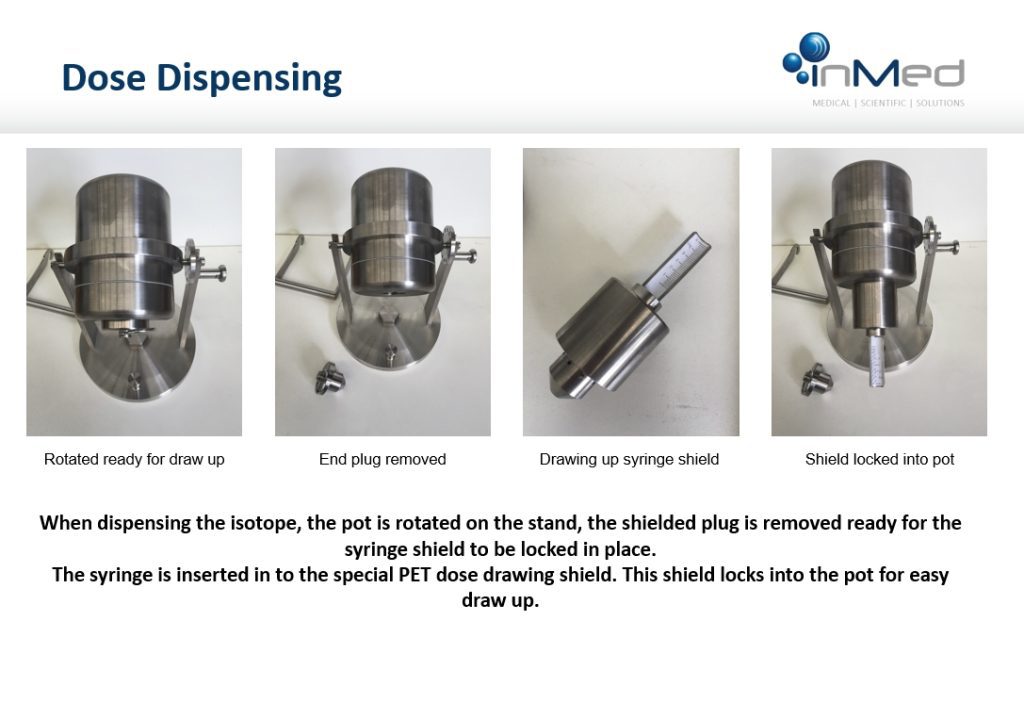 Dose Dispensing

inMed
MEDICAL | SCIENTIFIC | SOLUTIONS

Rotated ready for draw up

End plug removed

Drawing up syringe shield

Shield locked into pot

When dispensing the isotope, the pot is rotated on the stand, the shielded plug is removed ready for the syringe shield to be locked in place.
The syringe is inserted in to the special PET dose drawing shield. This shield locks into the pot for easy draw up.